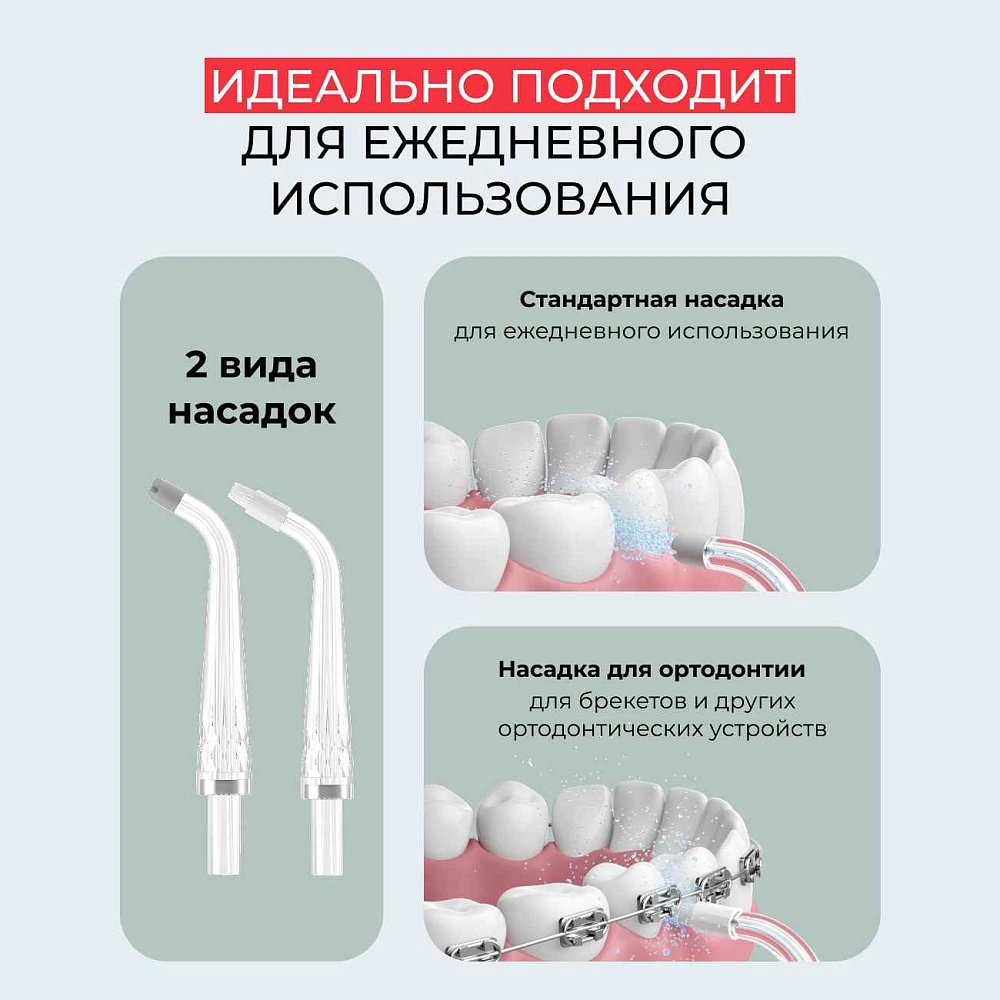 ИДЕАЛЬНО ПОДХОДИТ ДЛЯ ЕЖЕДНЕВНОГО ИСПОЛЬЗОВАНИЯ

2 вида насадок

Стандартная насадка
для ежедневного использования

Насадка для ортодонтии
для брекетов и других ортодонтических устройств